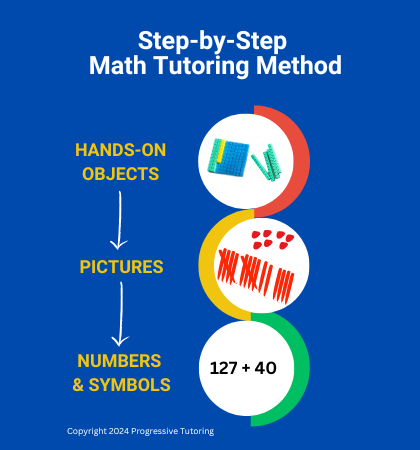 Step-by-Step
Math Tutoring Method

HANDS-ON
OBJECTS

PICTURES

NUMBERS
& SYMBOLS

$127 + 40$

Copyright 2024 Progressive Tutoring